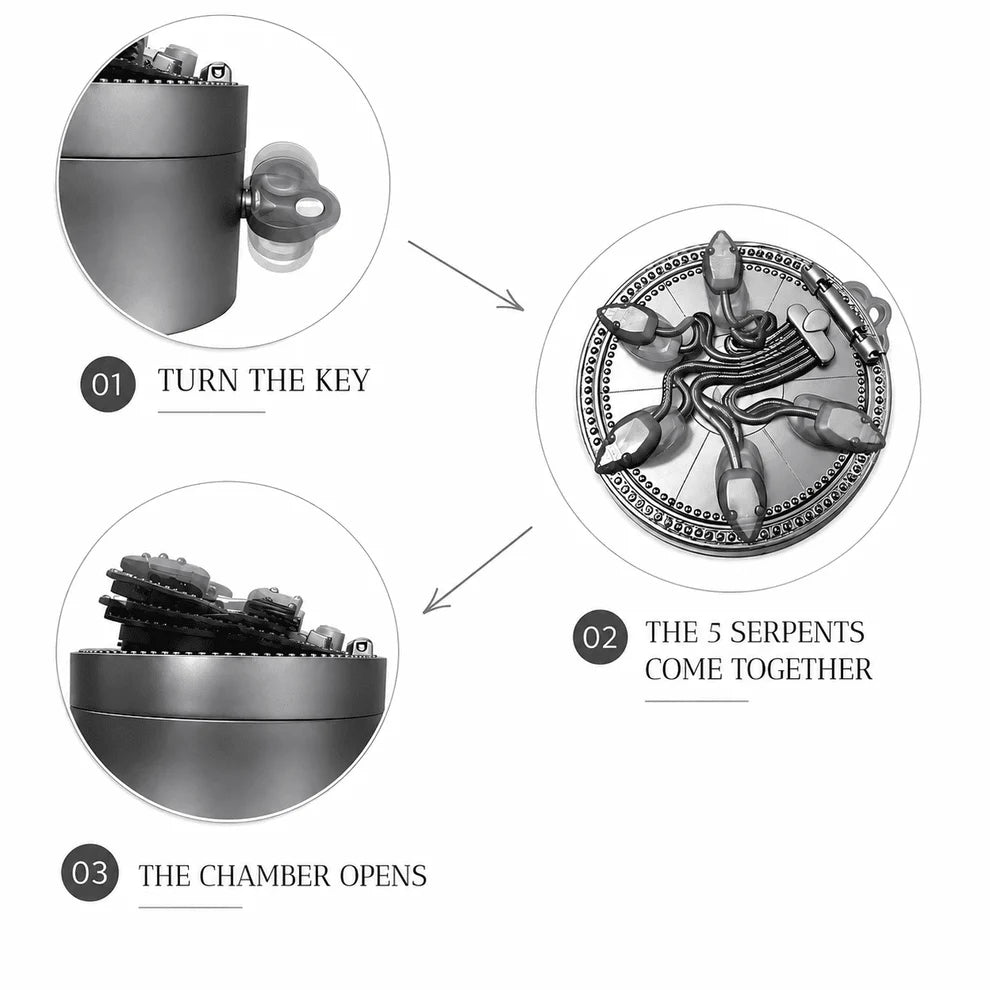 01 TURN THE KEY

02 THE 5 SERPENTS
COME TOGETHER

03 THE CHAMBER OPENS